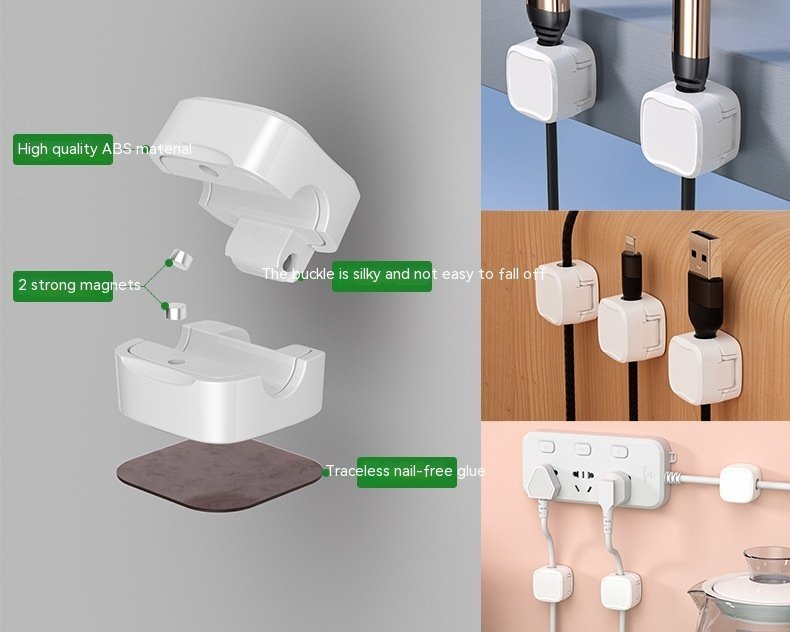 High quality ABS material

2 strong magnets

The buckle is silky and not easy to fall off

Traceless nail-free glue